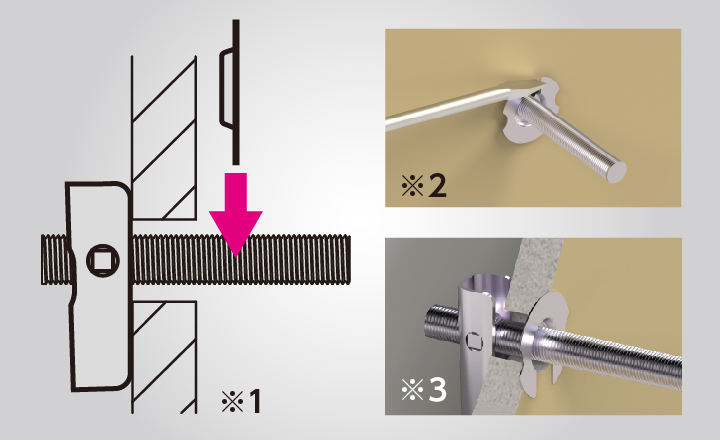 ※1

※2

※3