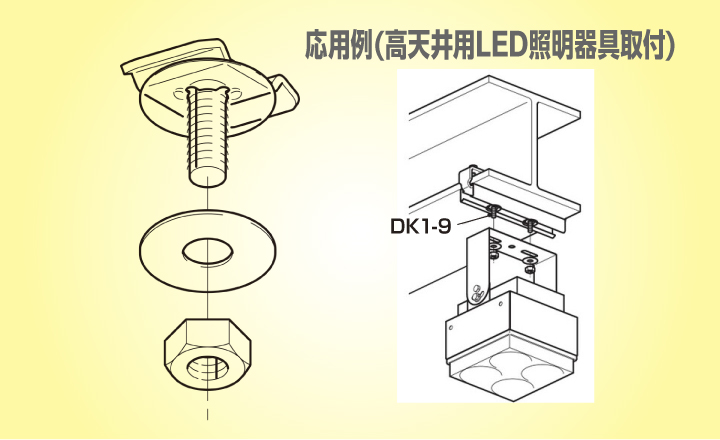 応用例(高天井用LED照明器具取付)

DK1-9