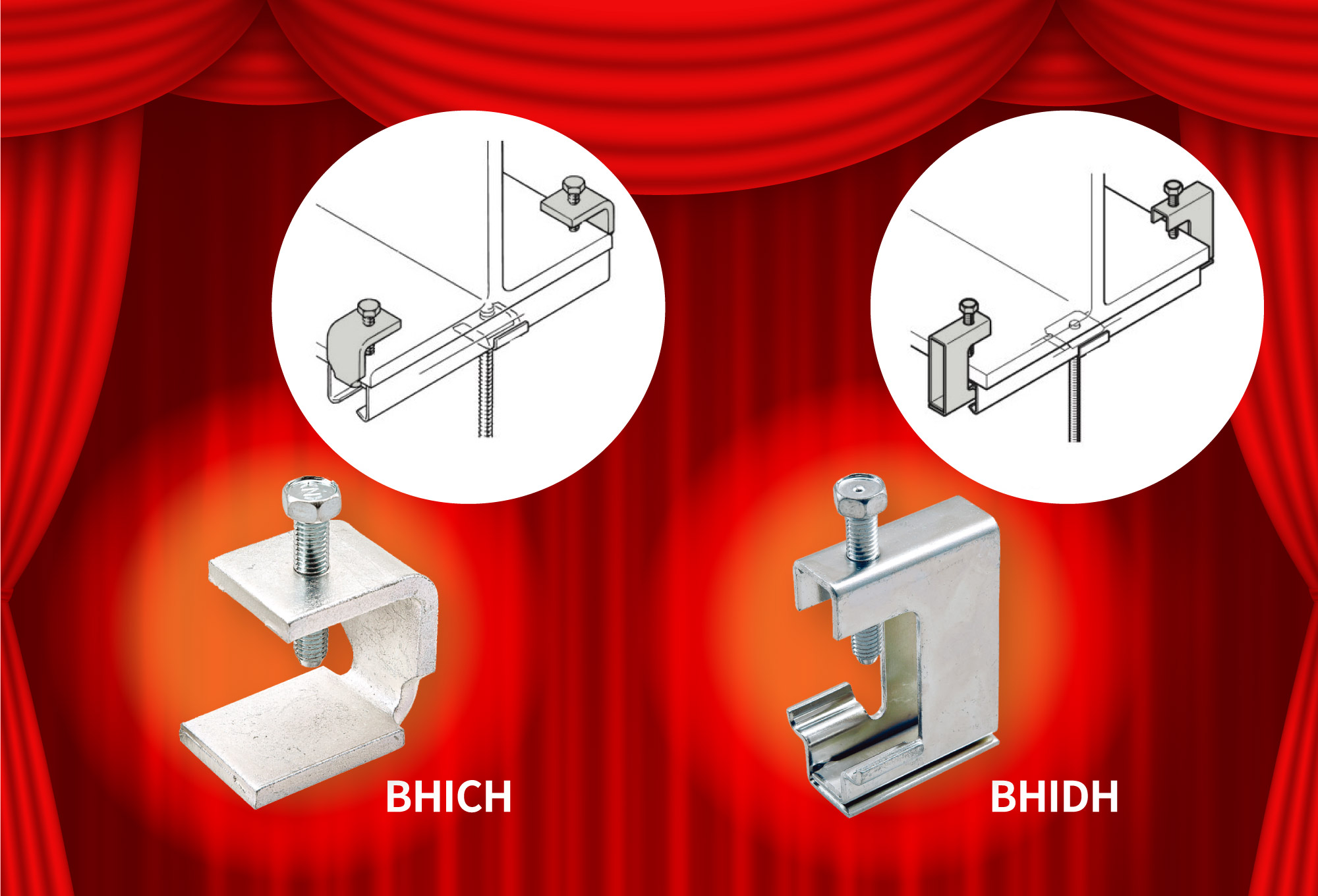 BHICH

BHIDH